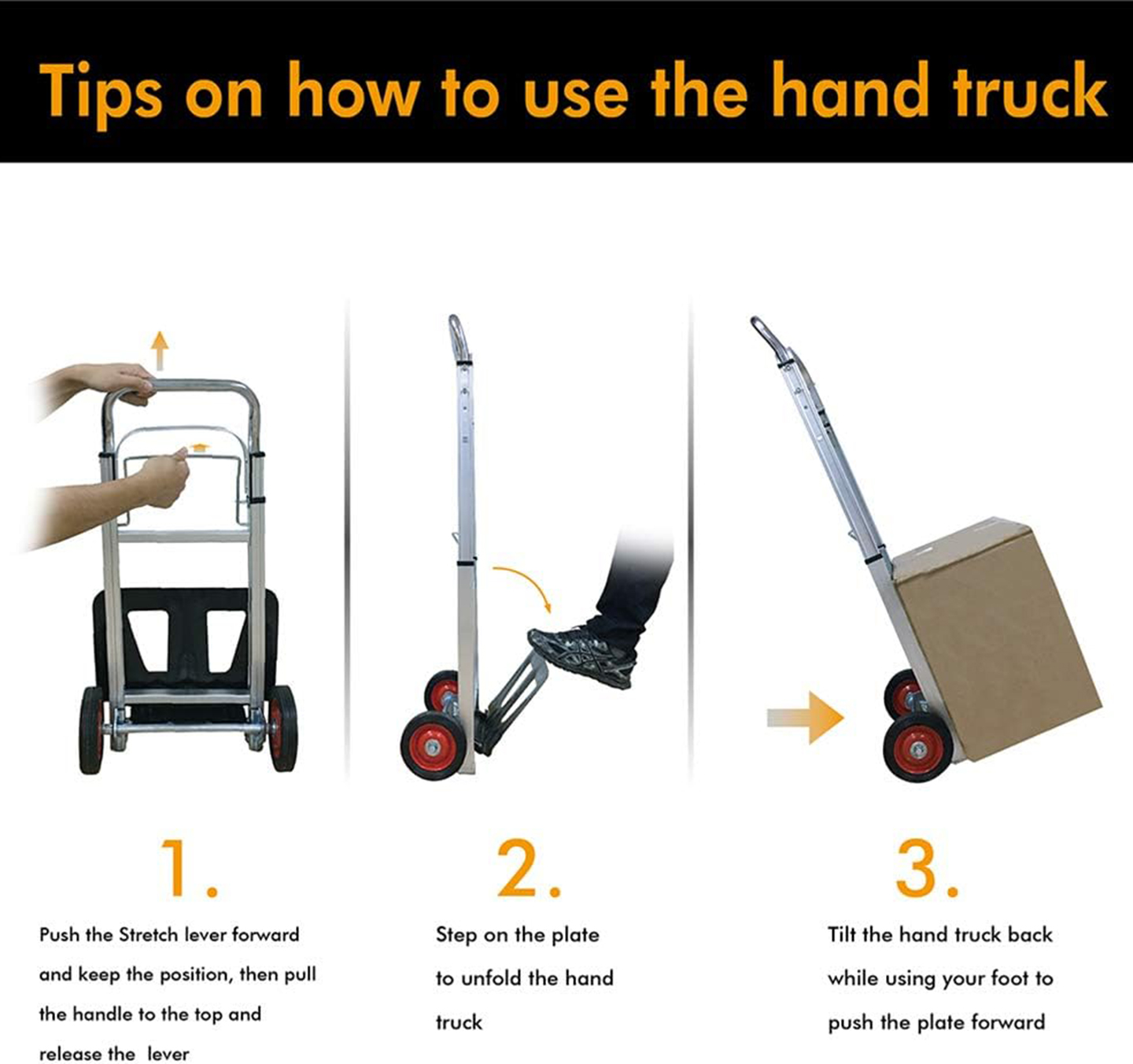 Tips on how to use the hand truck

1.

Push the Stretch lever forward and keep the position, then pull the handle to the top and release the lever

2.

Step on the plate to unfold the hand truck

3.

Tilt the hand truck back while using your foot to push the plate forward